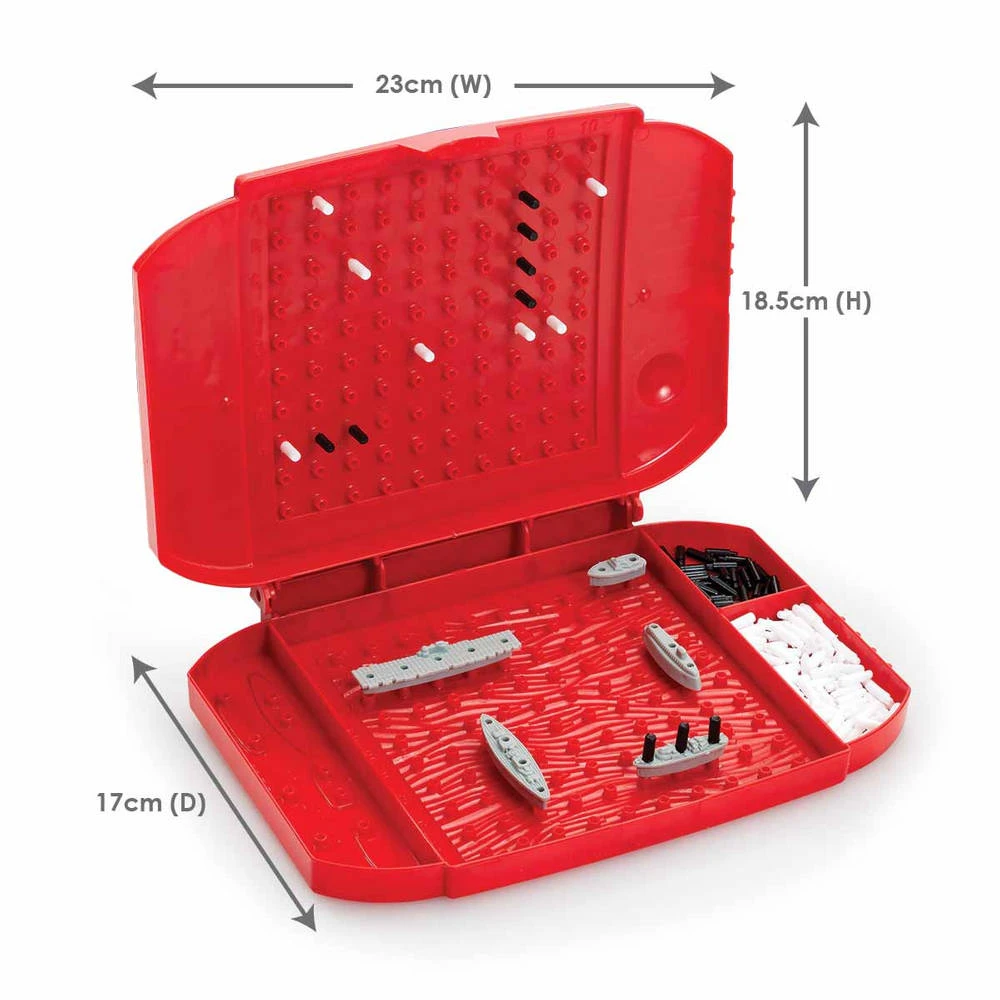 23cm (W)

18.5cm (H)

17cm (D)